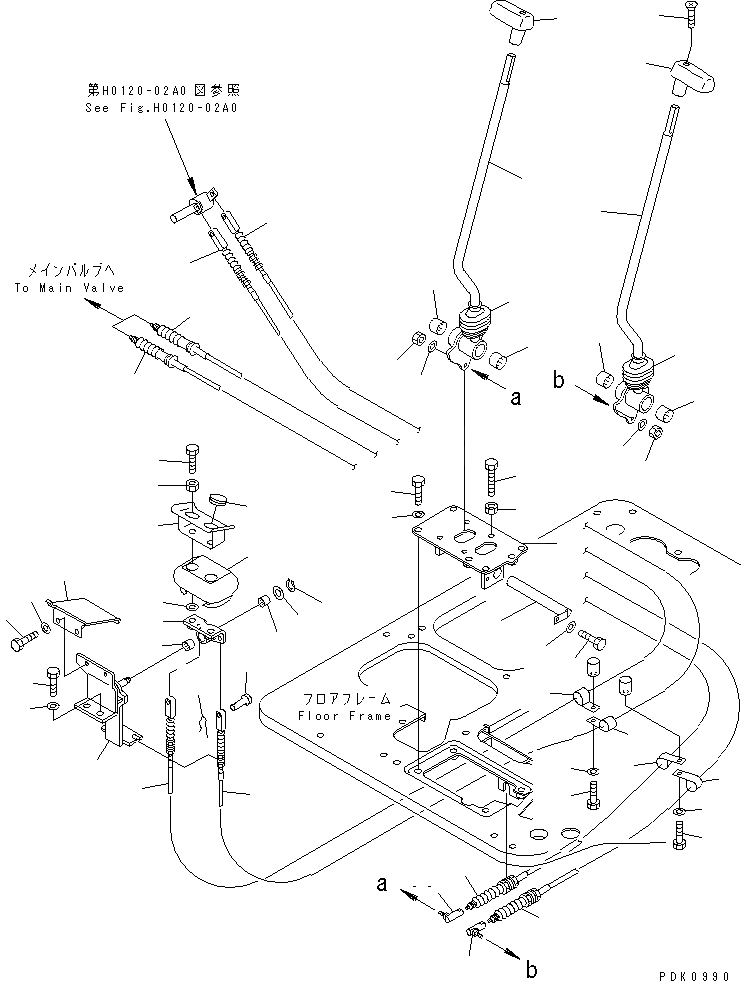 第H0120-02A0 図参照
See Fig.H0120-02A0

メインバルブへ
To Main Valve

a

b

フロアフレーム
Floor Frame

a

b

PDK0990