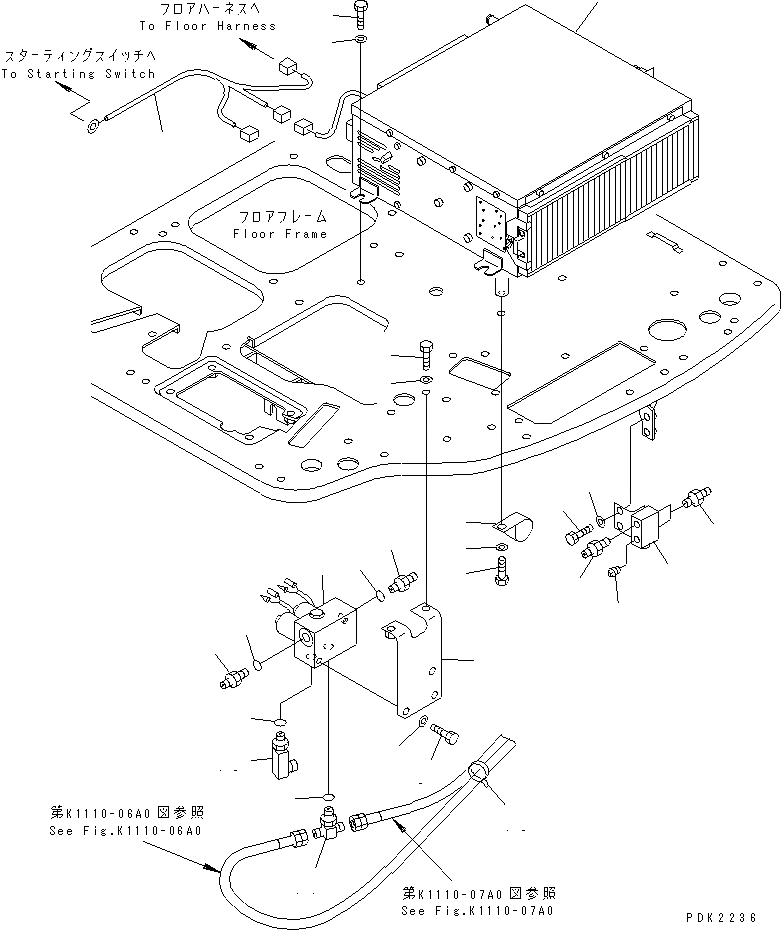 フロアハーネスへ
To Floor Harness

スターティングスイッチへ
To Starting Switch

フロアフレーム
Floor Frame

第K1110-06A0図参照
See Fig.K1110-06A0

第K1110-07A0図参照
See Fig.K1110-07A0

PDK2236