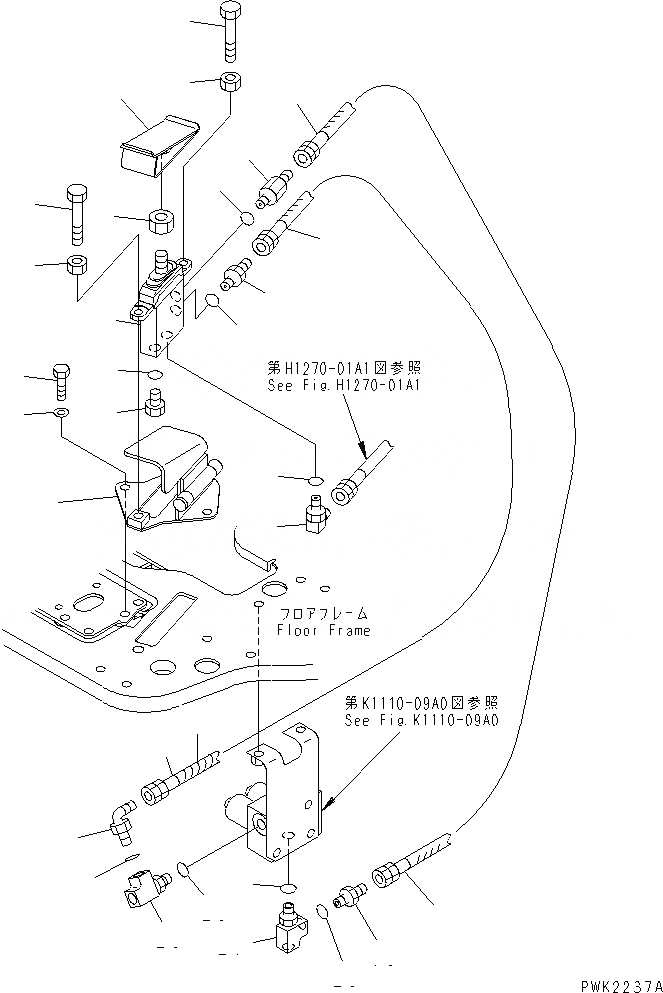 第H1270-01A1図参照
See Fig.H1270-01A1

フロアフレーム
Floor Frame

第K1110-09A0図参照
See Fig.K1110-09A0

PWK2237A