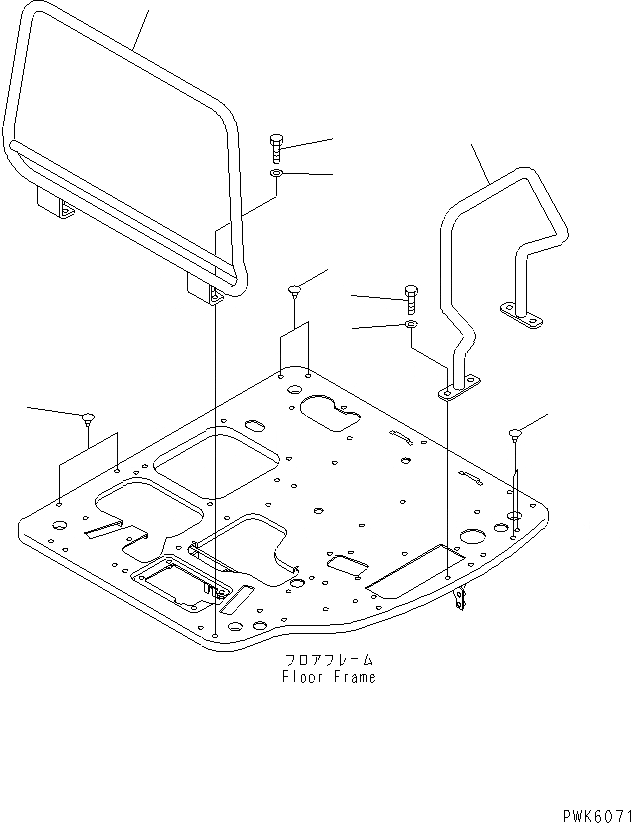 フロアフレーム
Floor Frame

PWK6071