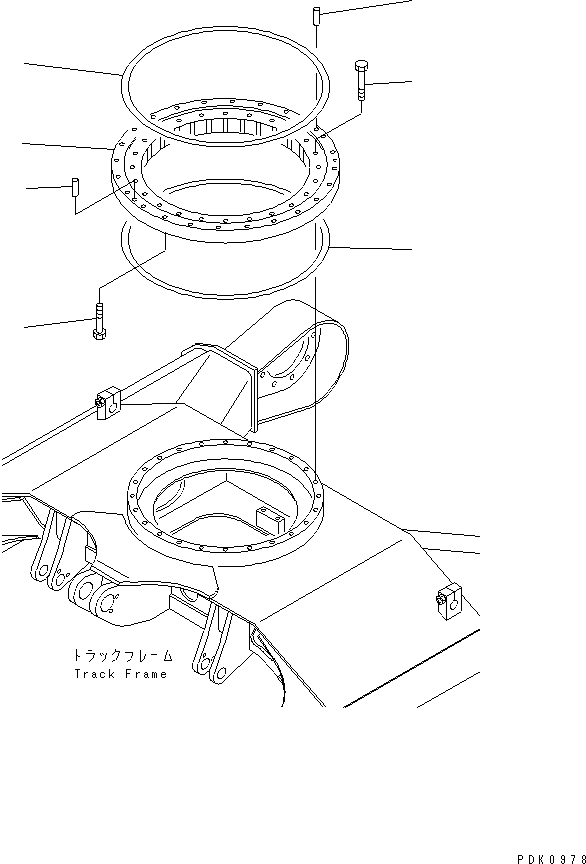 トラックフレーム
Track Frame

PDK0978