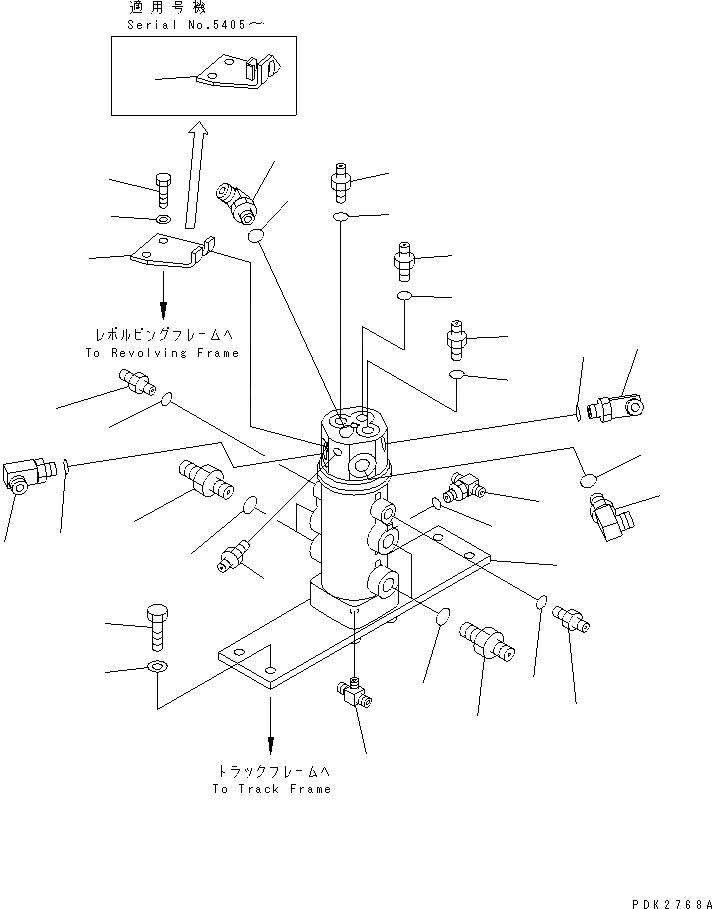 適用号機
Serial No.5405～

レボルビングフレームへ
To Revolving Frame

トラックフレームへ
To Track Frame

PDK2768A