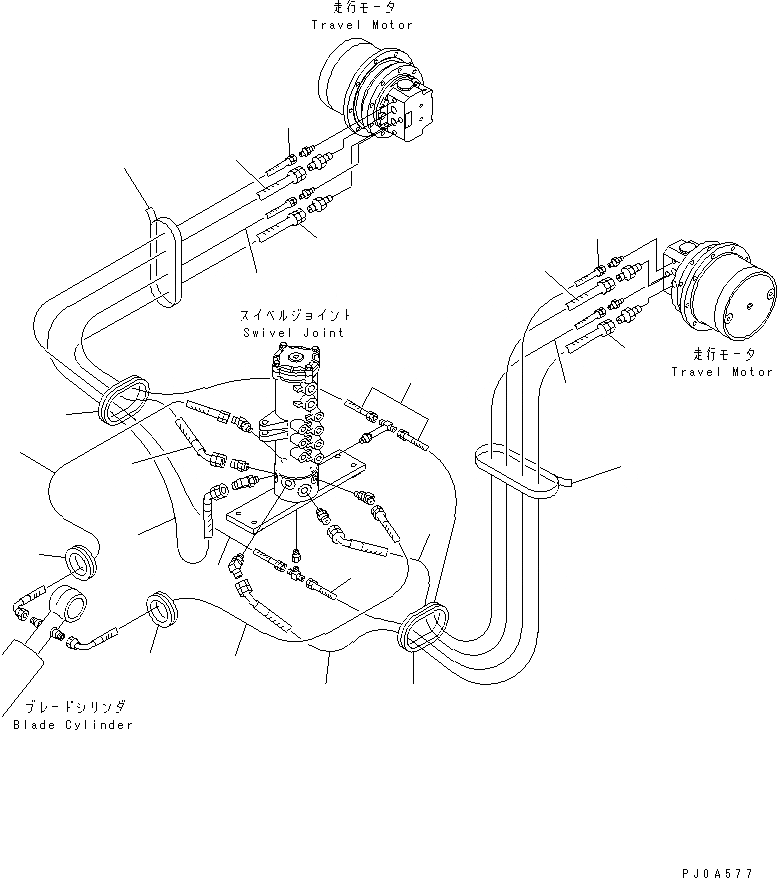 走行モータ
Travel Motor

スイベルジョイント
Swivel Joint

走行モータ
Travel Motor

ブレードシリンダ
Blade Cylinder

PJ0A577