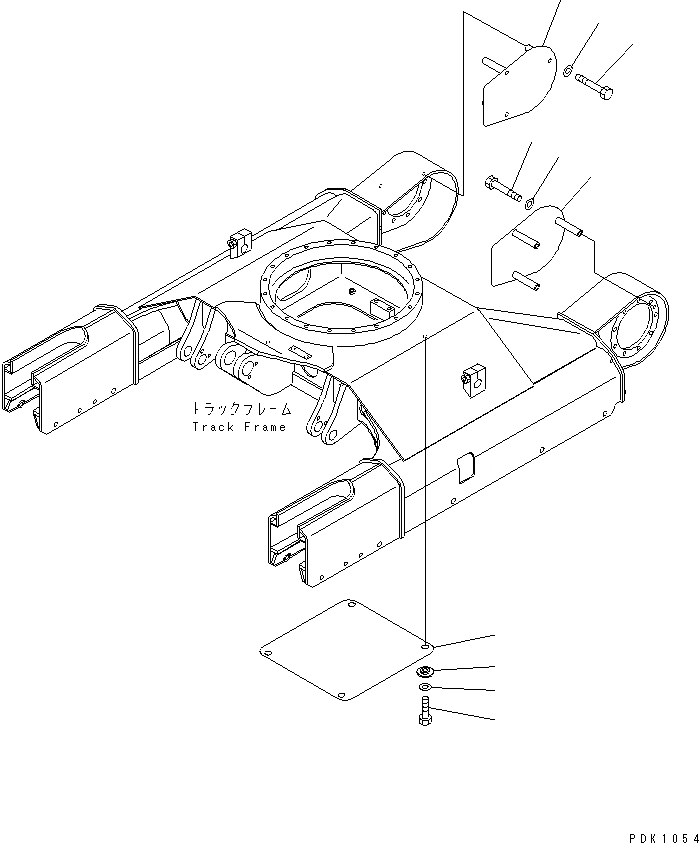 トラックフレーム
Track Frame

PDK1054