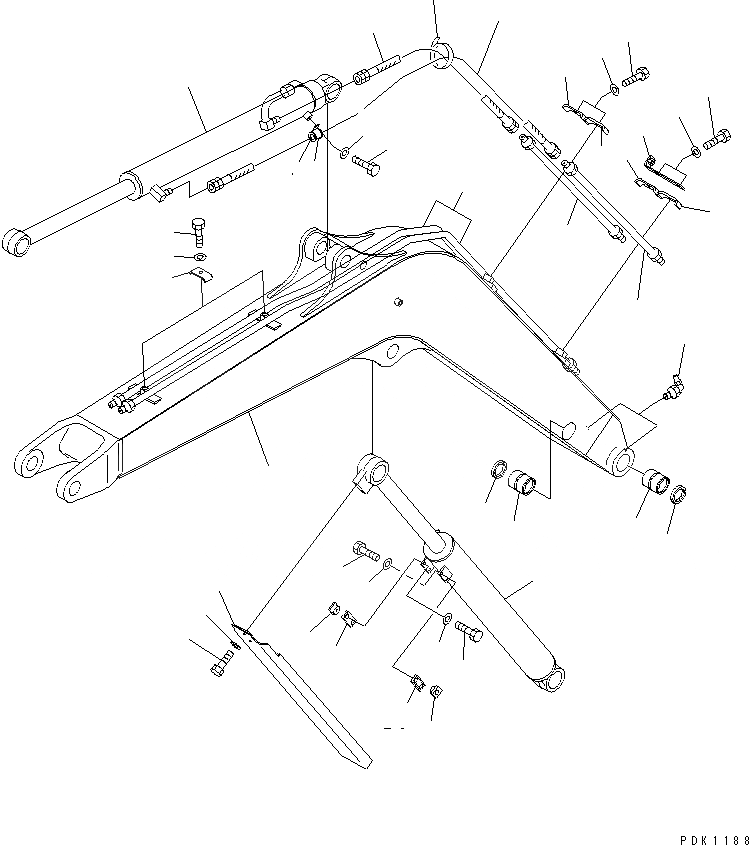 PDK1188