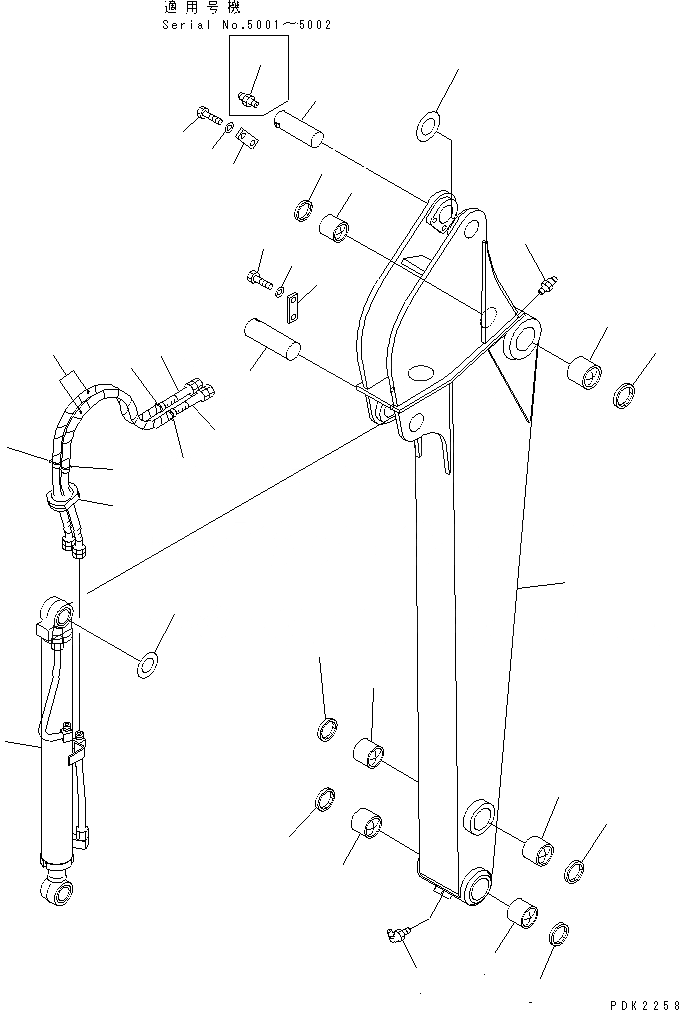 適用号機
Serial No.5001～5002

PDK2258