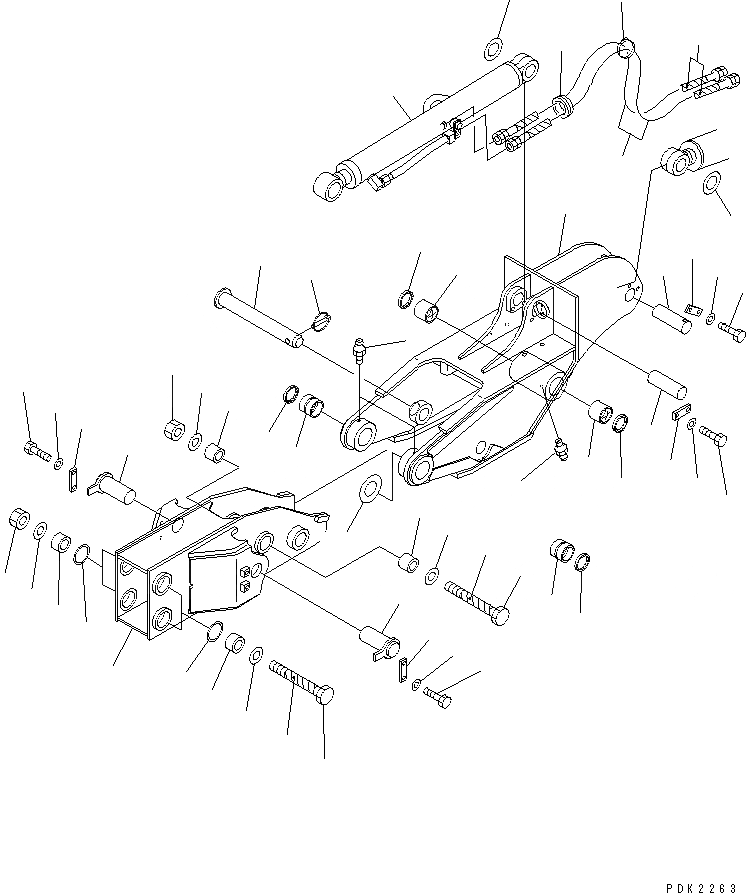 PDK2263