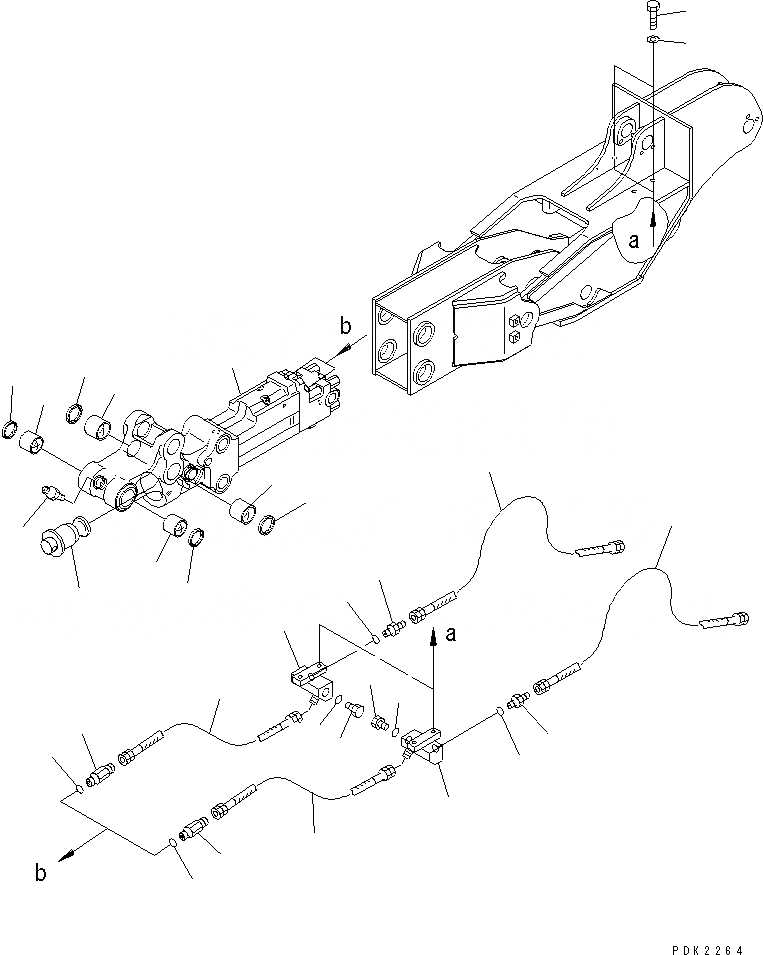 a
b
a
b
PDK2264