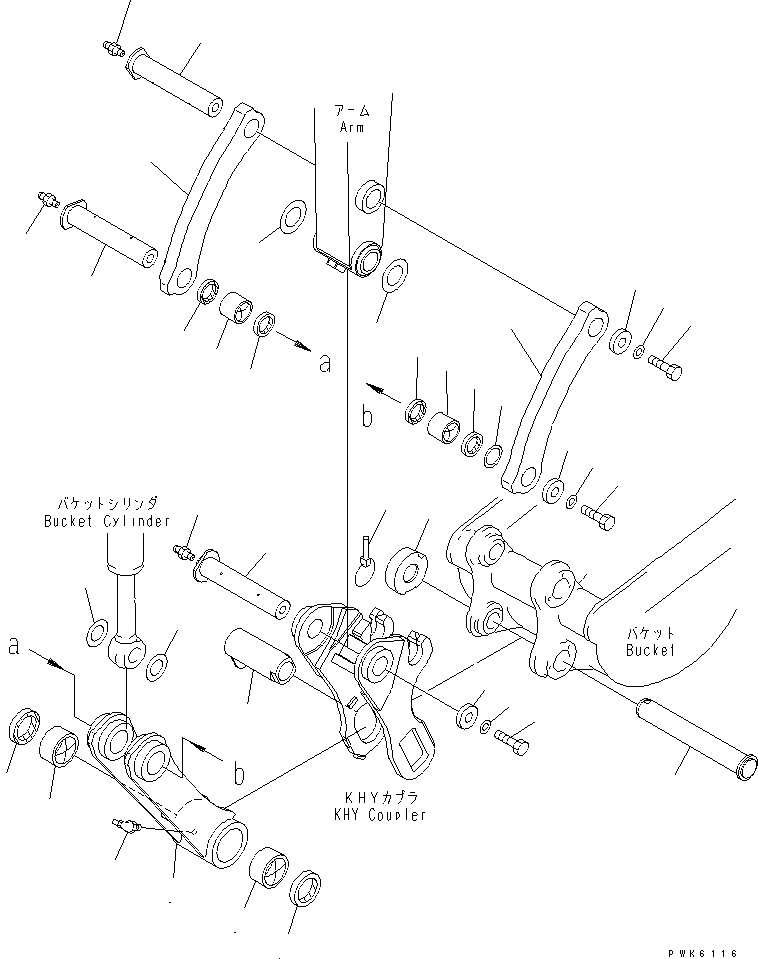 アーム
Arm

a

b

バケットシリンダ
Bucket Cylinder

a

b

バケット
Bucket

KHYカプラ
KHY Coupler

PWK6116