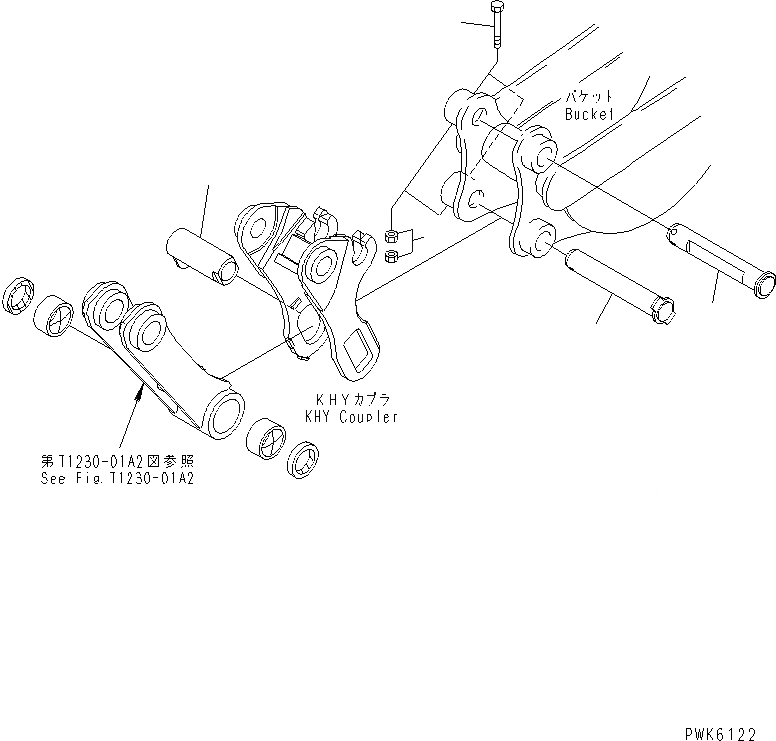 バケット
Bucket

KHYカプラ
KHY Coupler

第T1230-01A2図参照
See Fig. T1230-01A2

PWK6122