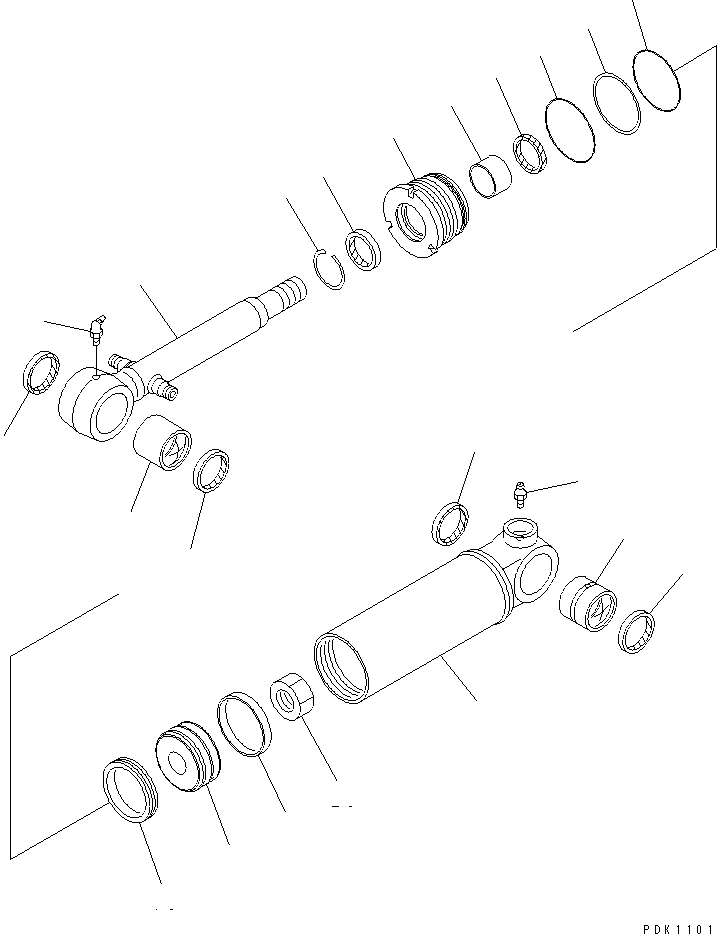 PDK1101