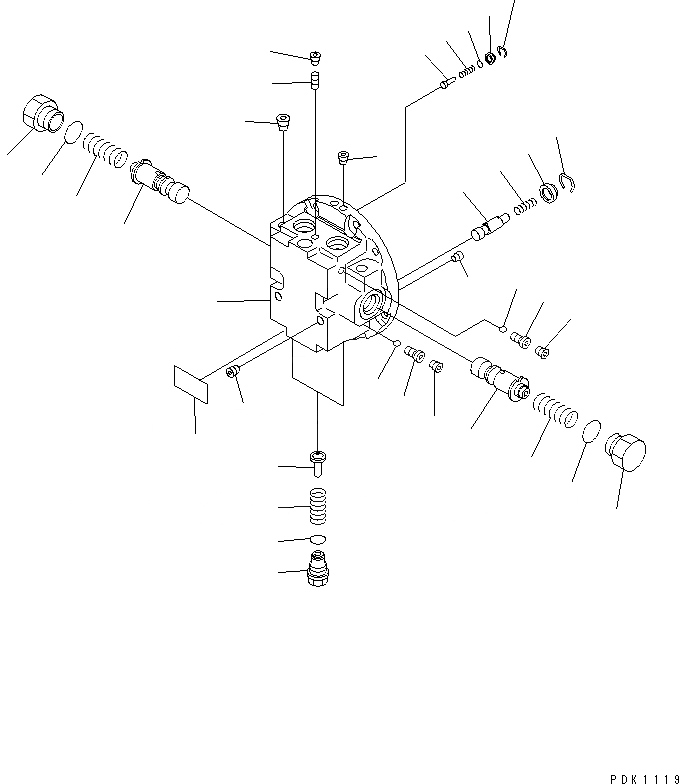 PDK1119