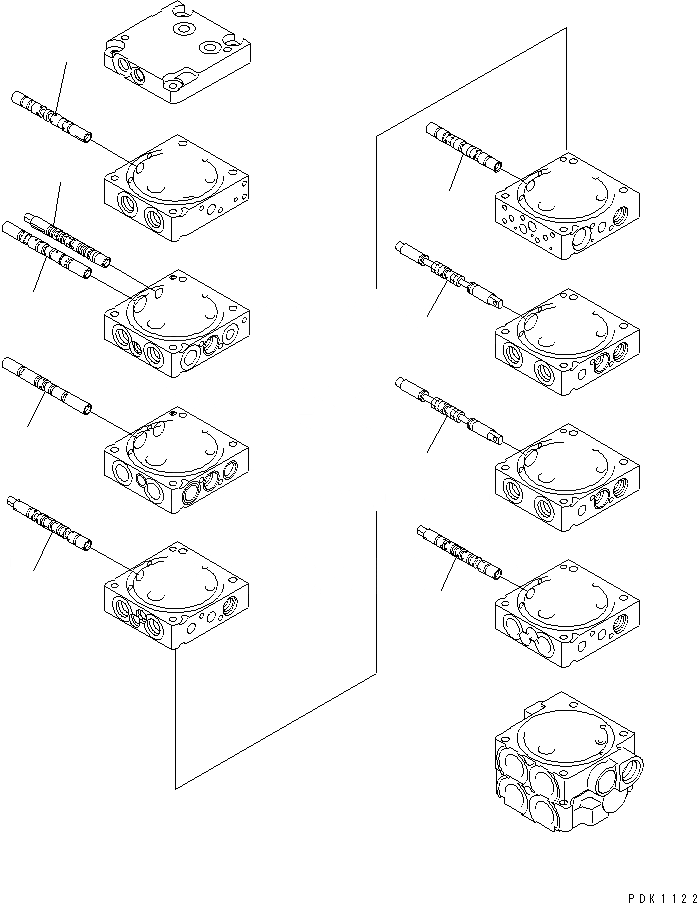 PDK1122