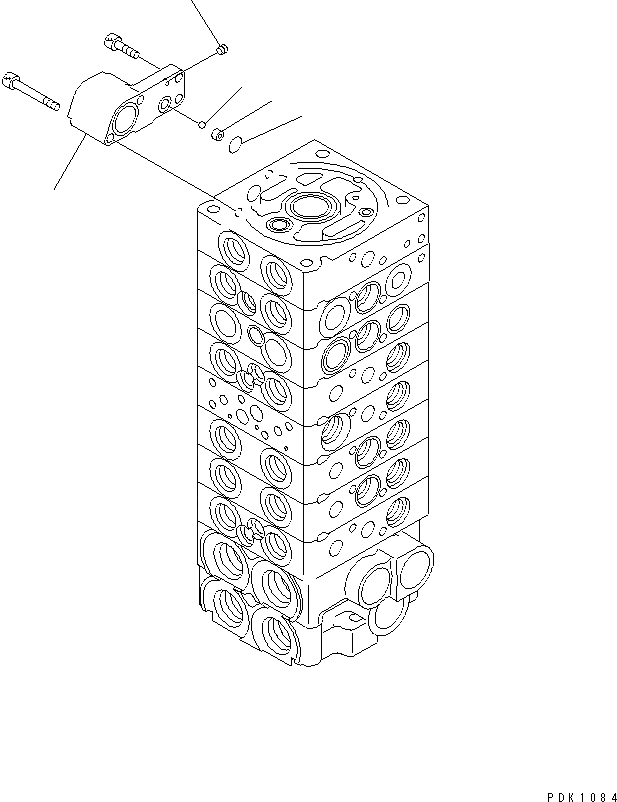 PDK1084