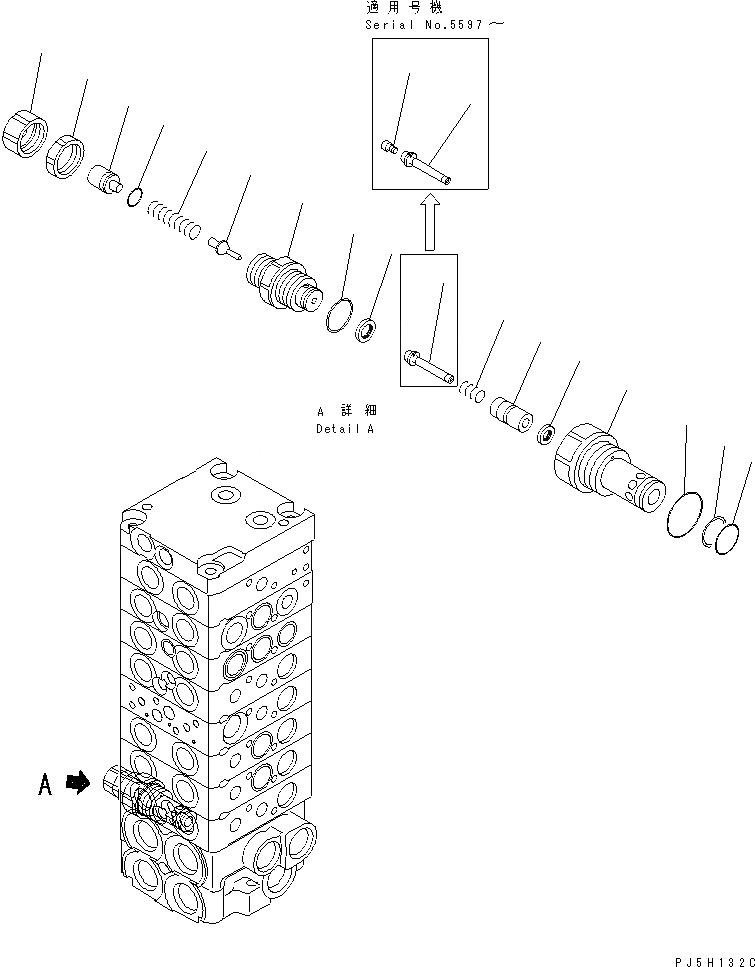 適用号機
Serial No.5597～

A 詳細
Detail A

A

PJ5H132C