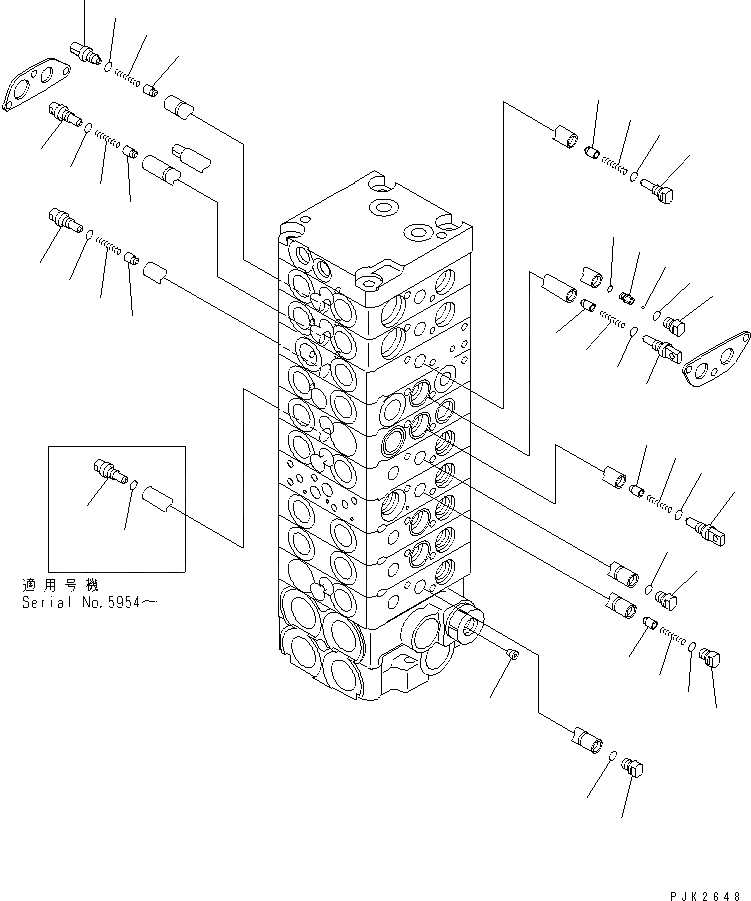 適用号機
Serial No.5954～

PJK2648