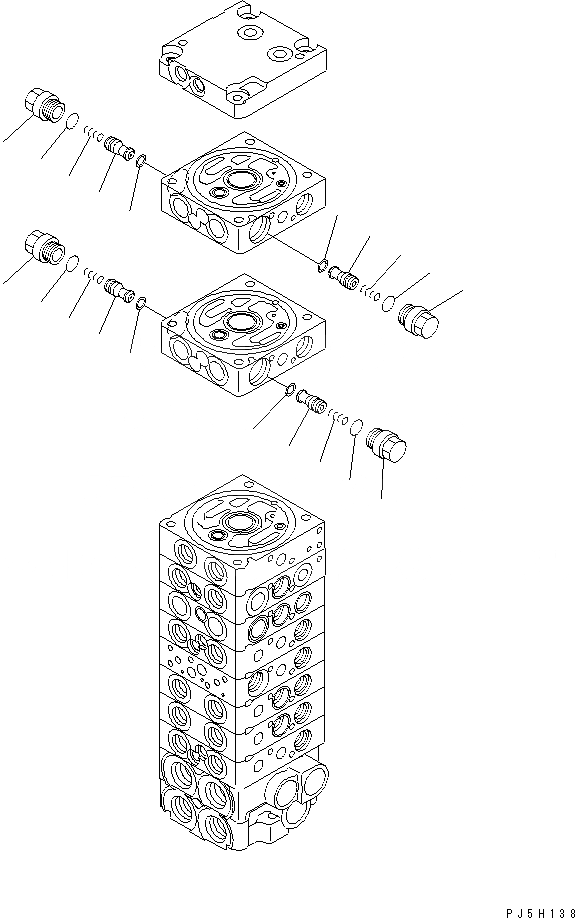 PJ5H138