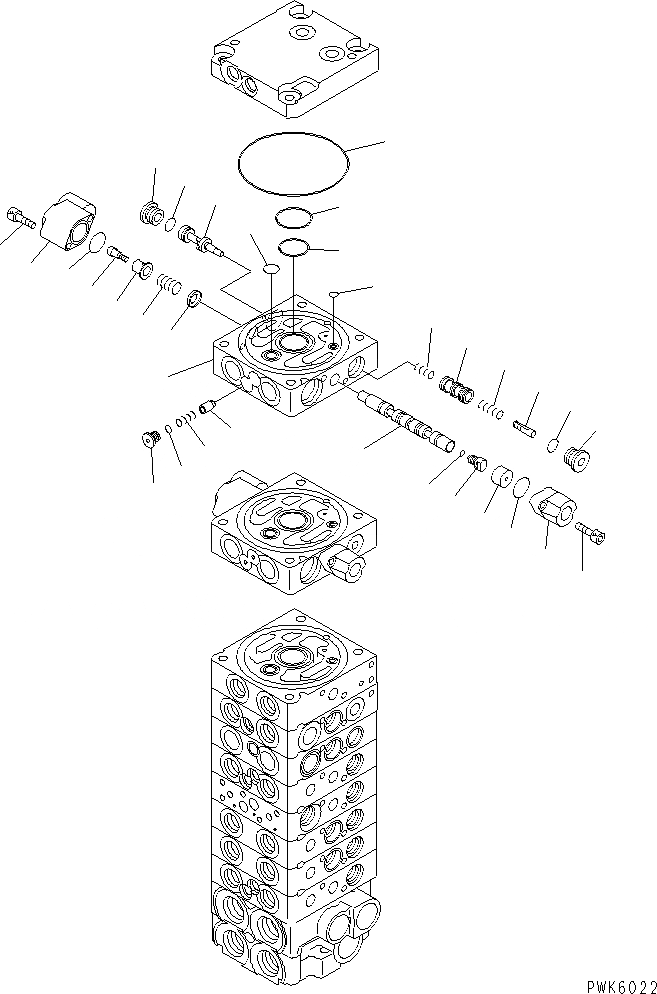 PWK6022