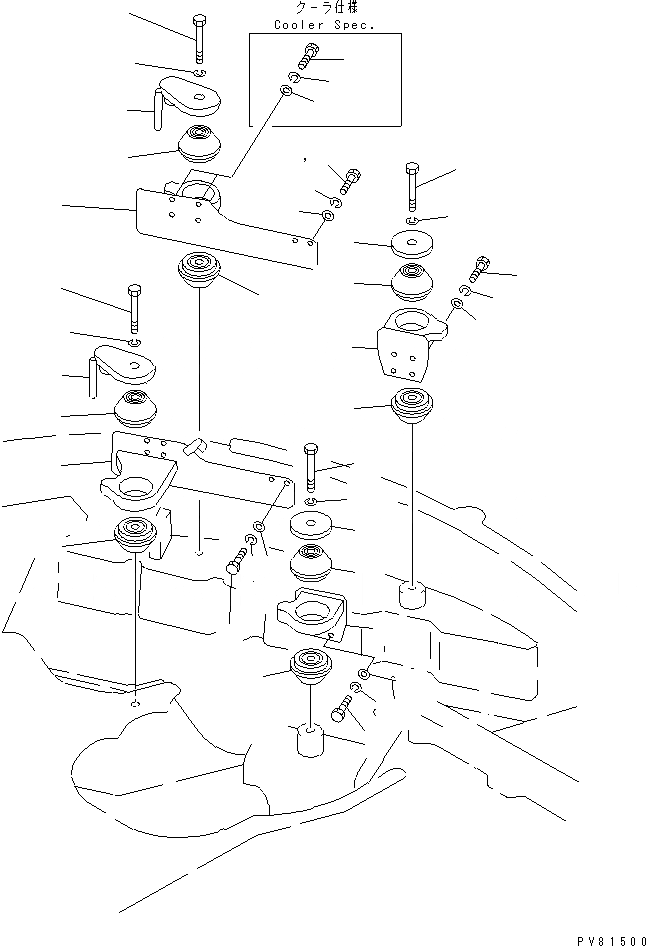 クーラ仕様
Cooler Spec.

PV81500