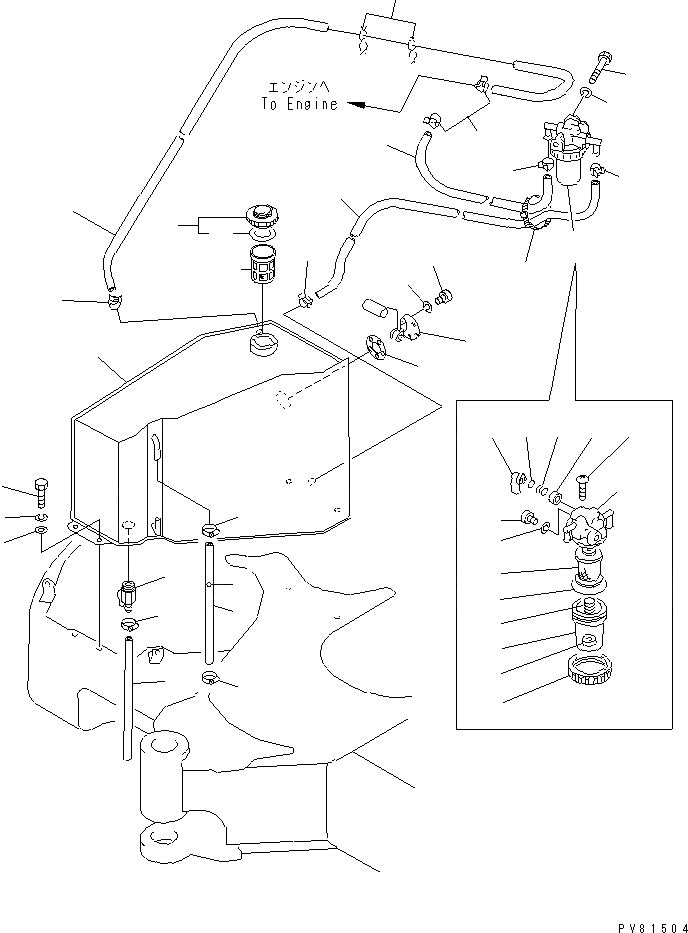 エンジンへ
To Engine

PV81504