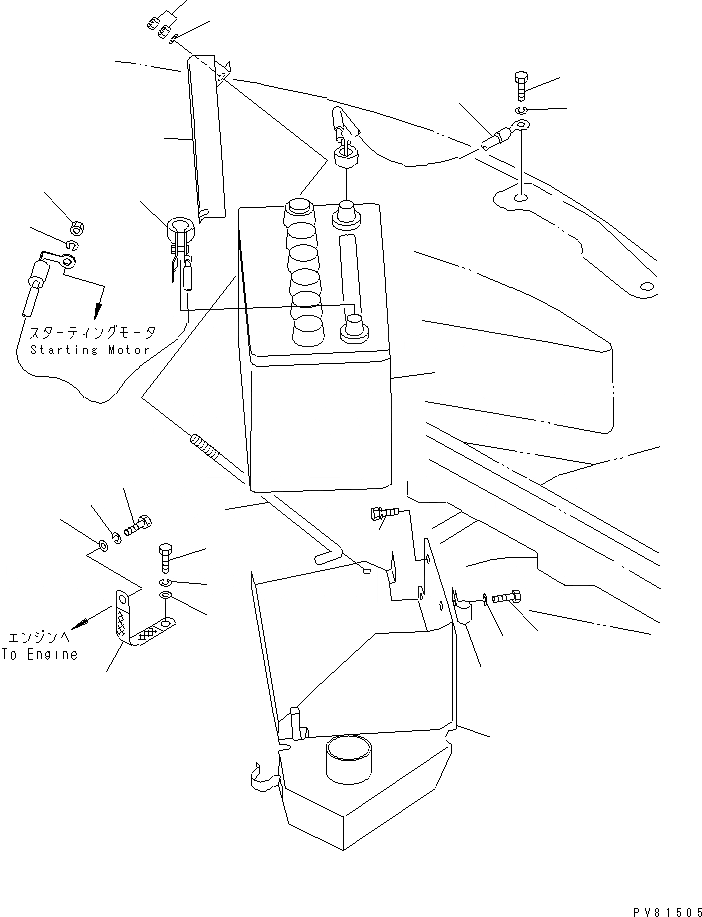 スターティングモータ
Starting Motor

エンジンへ
To Engine

PV81505