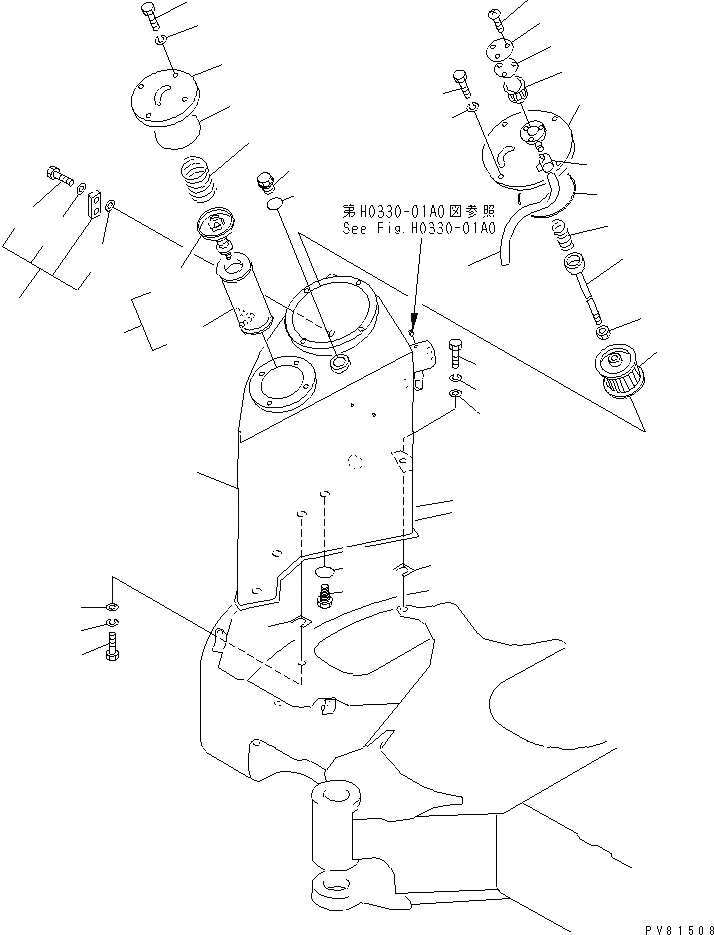 第H0330-01A0図参照
See Fig.H0330-01A0

PV81508