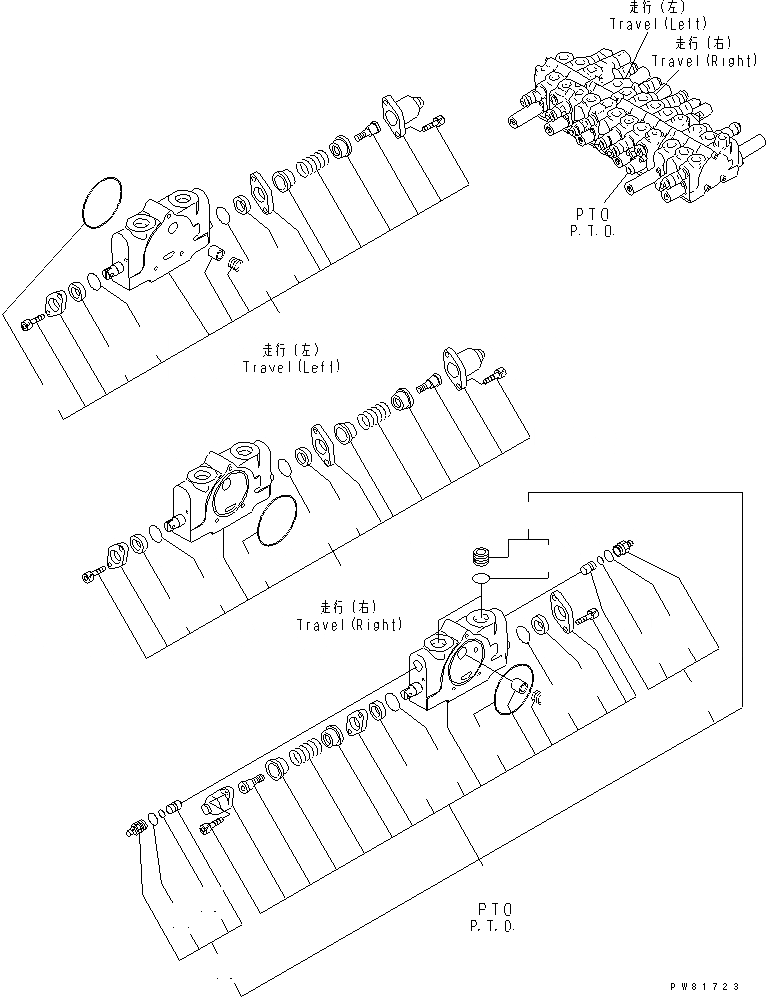 走行(左)
Travel(Left)
走行(右)
Travel(Right)
PTO
P.T.O.

走行(左)
Travel(Left)

走行(右)
Travel(Right)

PTO
P.T.O.

PW81723