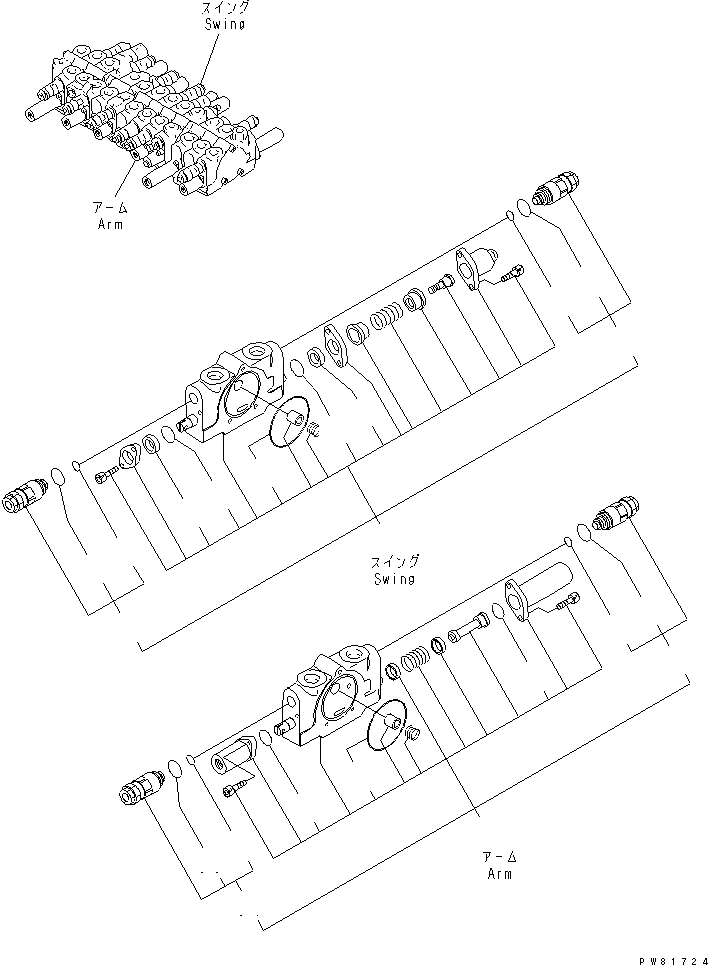 スイング
Swing

アーム
Arm

スイング
Swing

アーム
Arm

PW81724