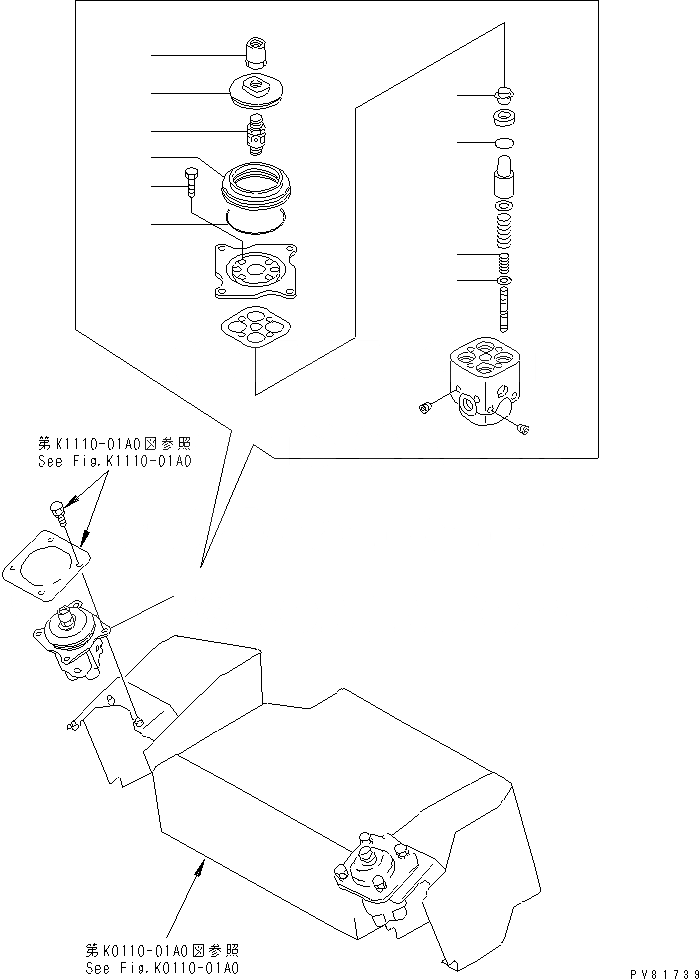 第K1110-01A0図参照
See Fig.K1110-01A0

第K0110-01A0図参照
See Fig.K0110-01A0

PV81739