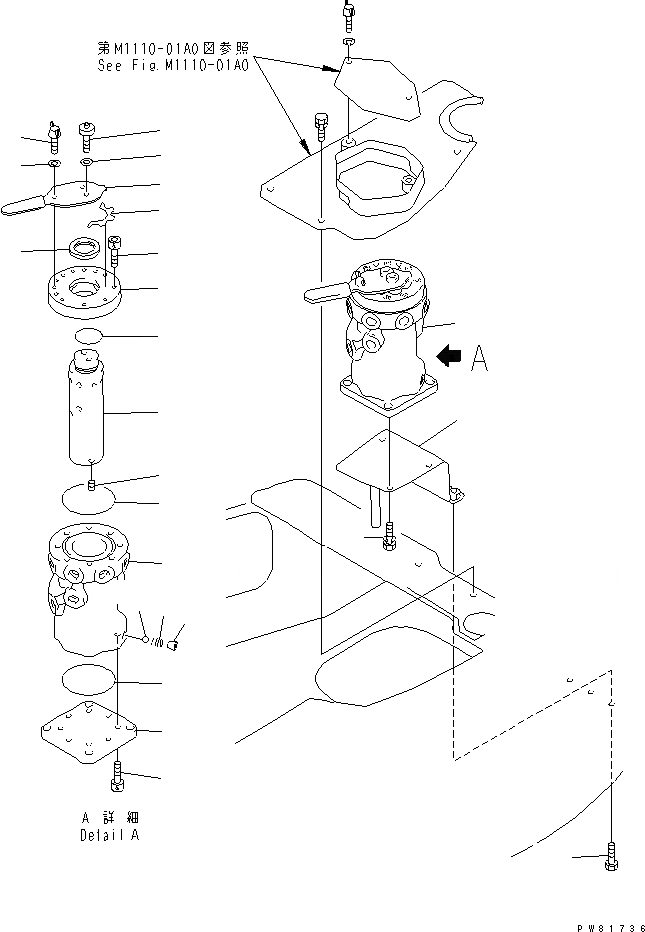 第M1110-01A0図参照
See Fig.M1110-01A0

A

A 詳 細
Detail A

PW81736