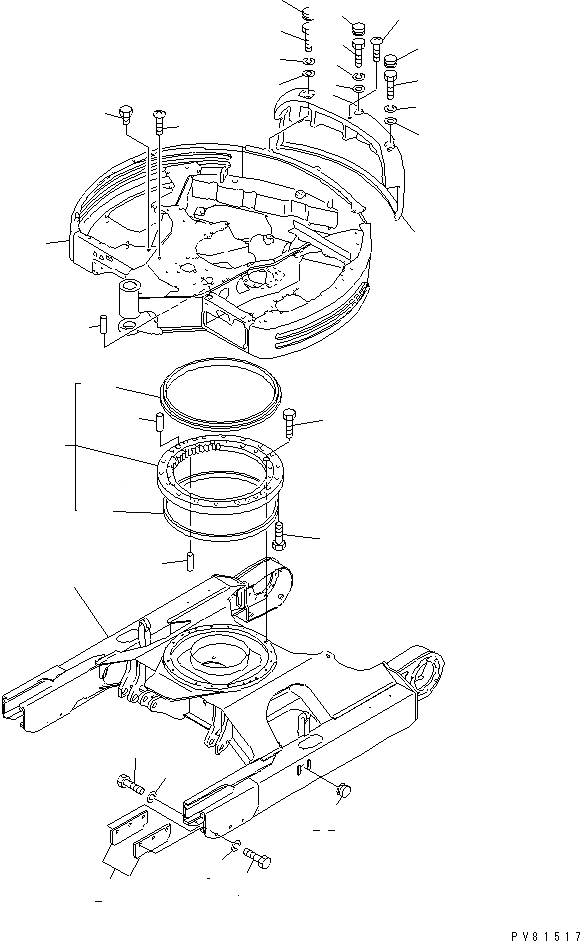 PV81517