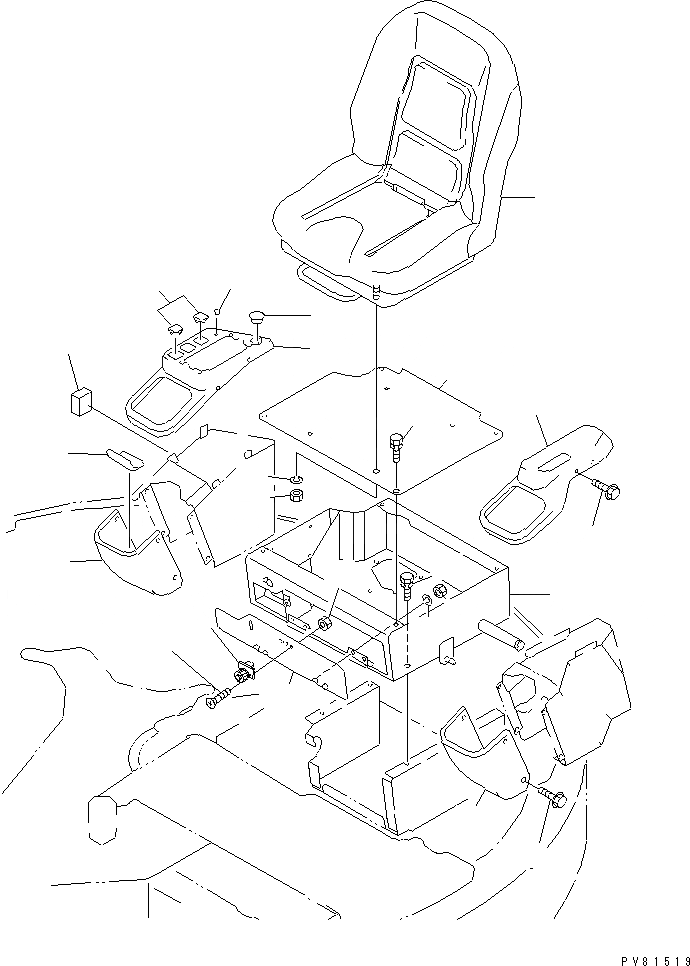 PV81519