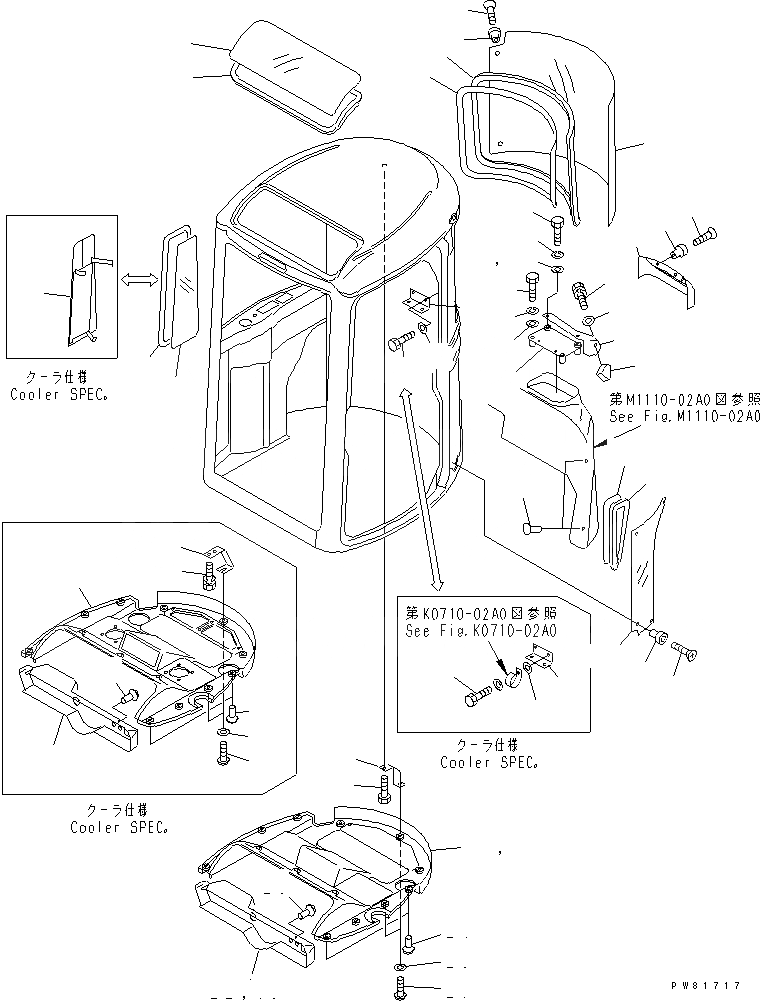 クーラ仕様
Cooler SPEC.

第M1110-02A0図参照
See Fig.M1110-02A0

第K0710-02A0図参照
See Fig.K0710-02A0

クーラ仕様
Cooler SPEC.

クーラ仕様
Cooler SPEC.

PW81717