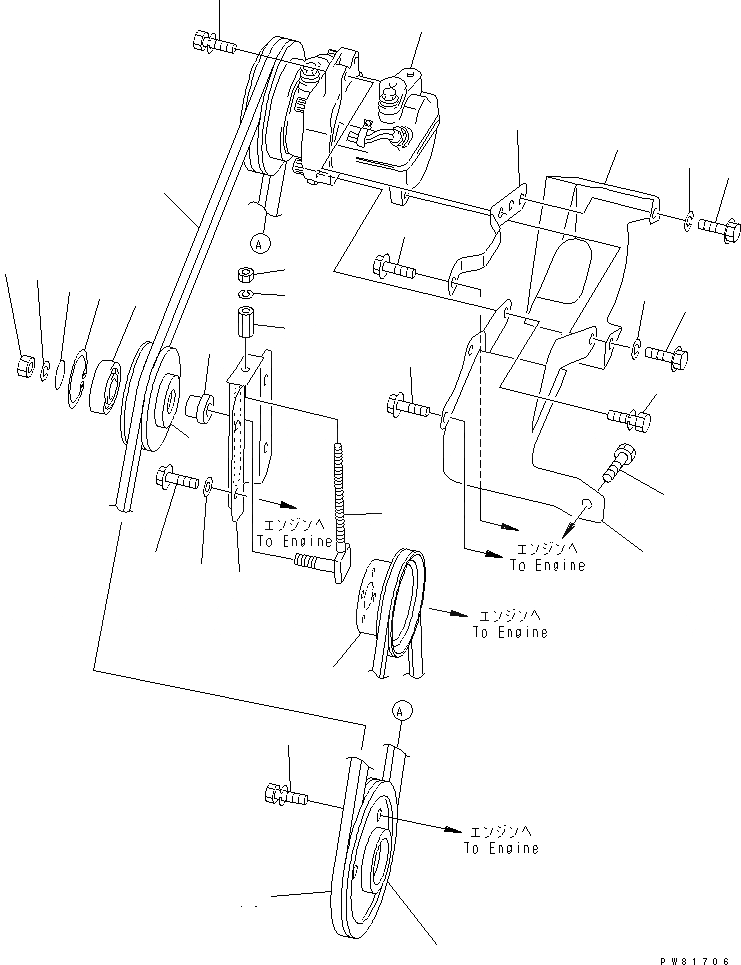 A

エンジンへ
To Engine

エンジンへ
To Engine

エンジンへ
To Engine

A

エンジンへ
To Engine

PW81706