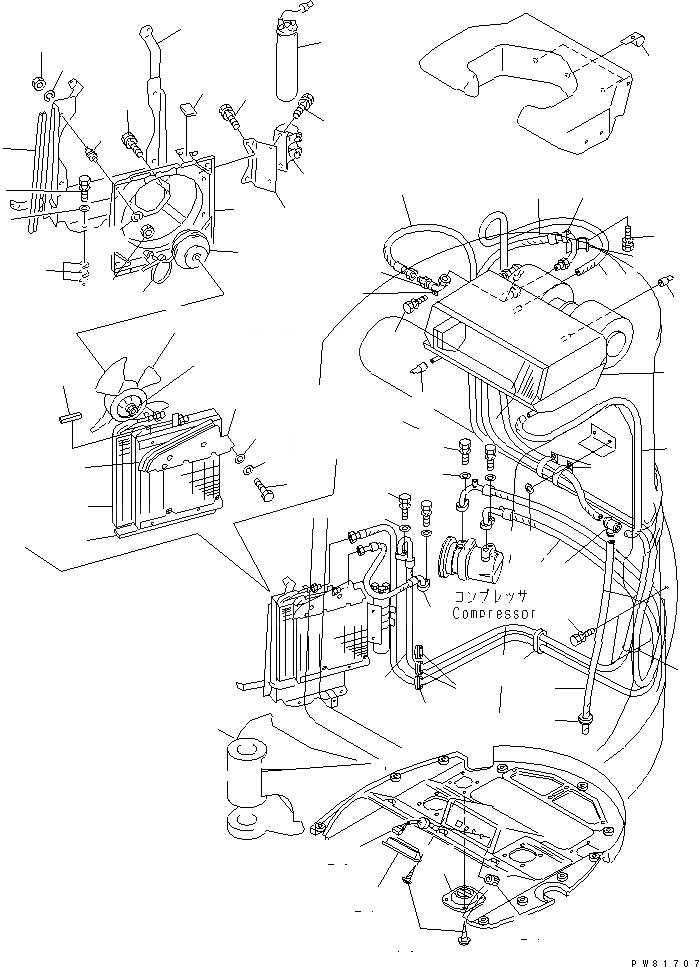 コンプレッサ
Compressor

PW81707