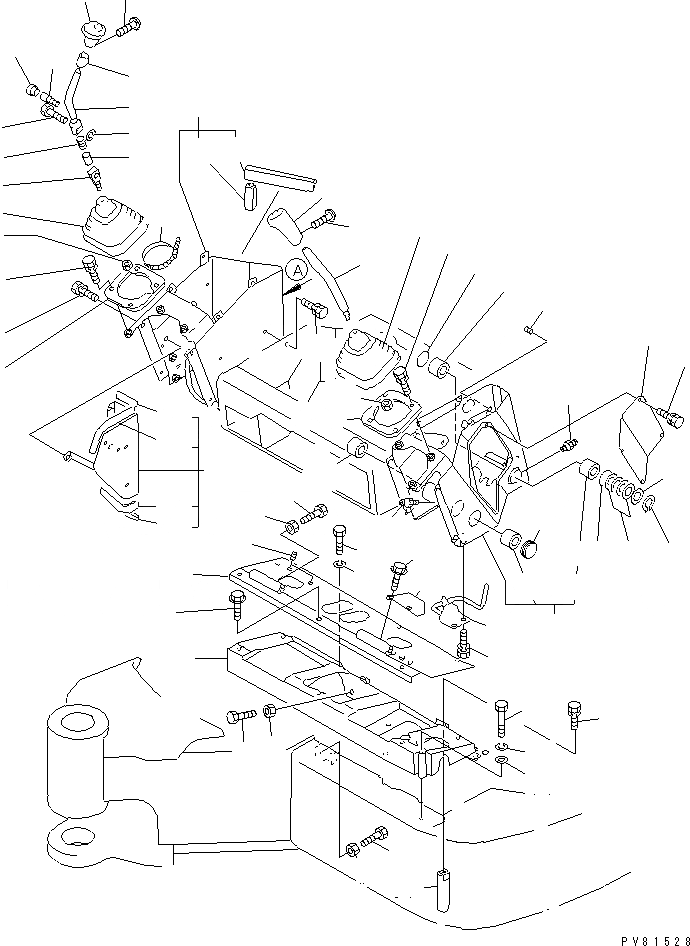 A

PV81528