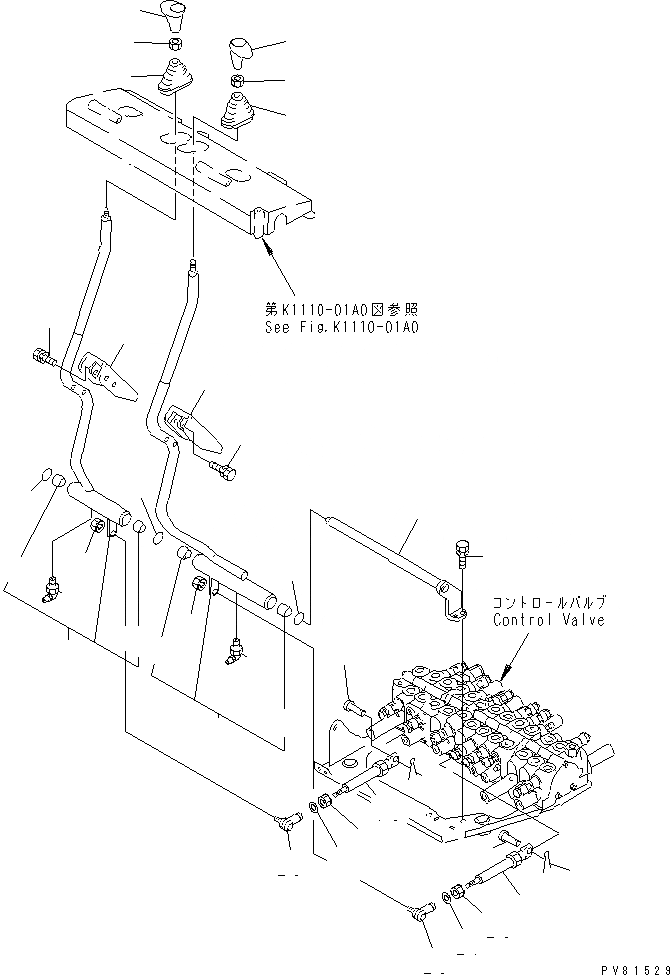 第K1110-01A0図参照
See Fig.K1110-01A0

コントロールバルブ
Control Valve

PV81529