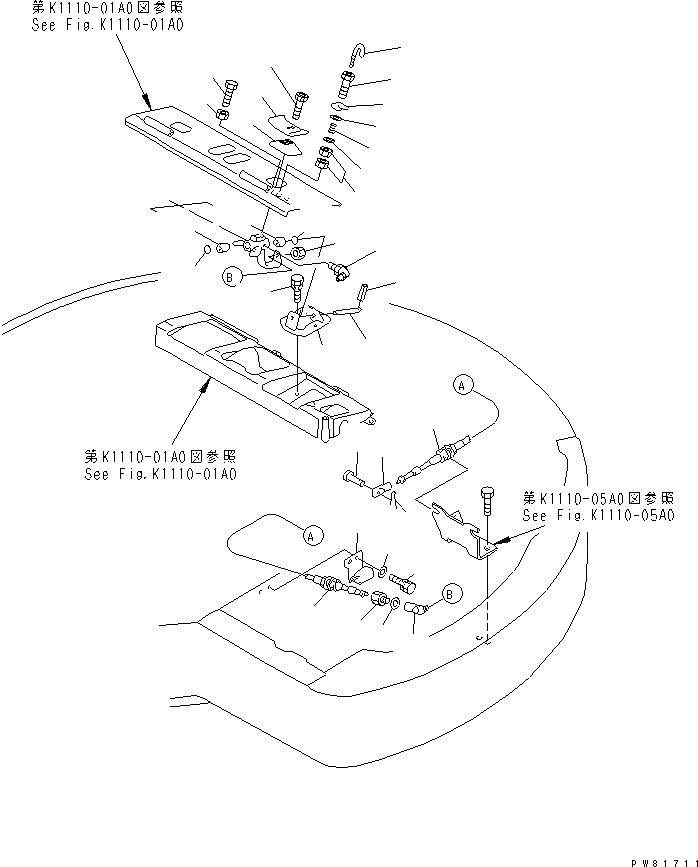 第K1110-01A0図参照
See Fig.K1110-01A0

B

A

第K1110-01A0図参照
See Fig.K1110-01A0

第K1110-05A0図参照
See Fig.K1110-05A0

A

B

PW81711