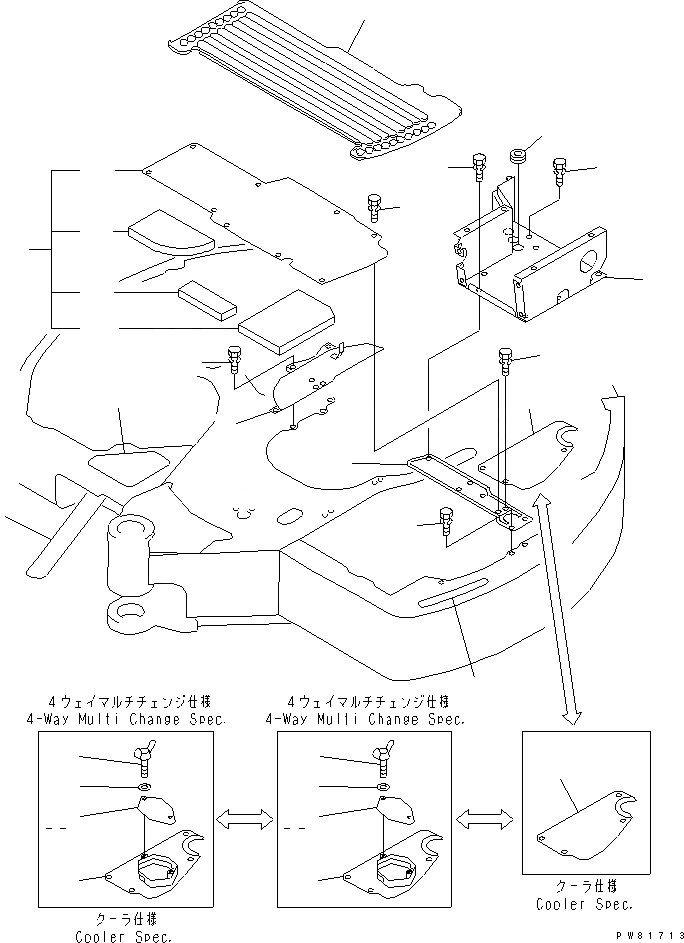 4ウェイマルチチェンジ仕様
4-Way Multi Change Spec.

4ウェイマルチチェンジ仕様
4-Way Multi Change Spec.

クーラ仕様
Cooler Spec.

クーラ仕様
Cooler Spec.

PW81713