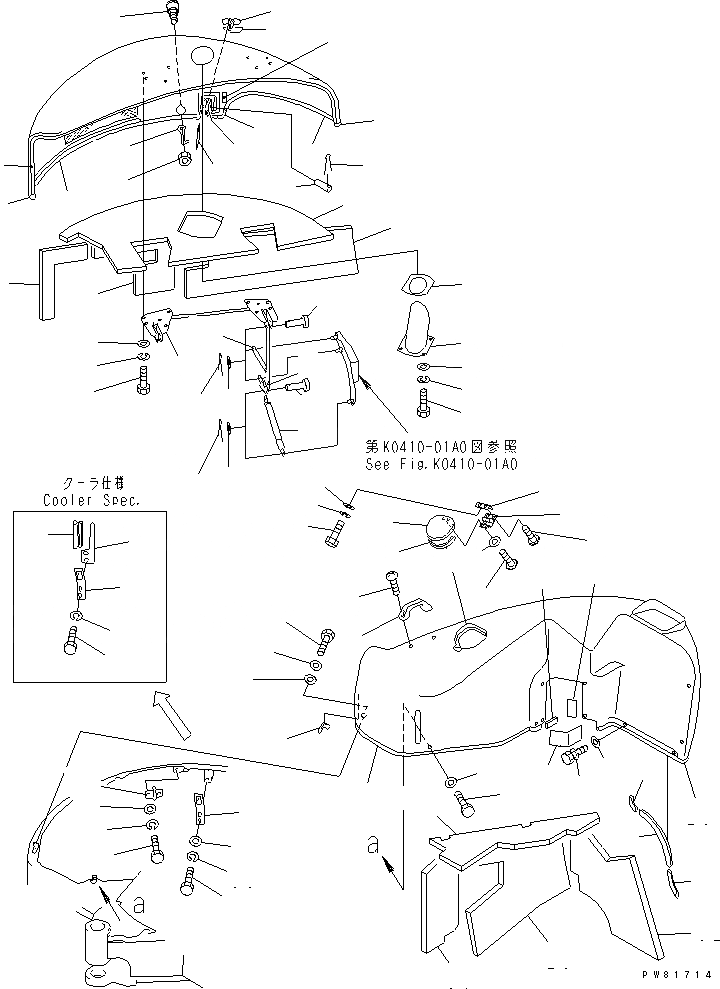 第K0410-01A0図参照
See Fig.K0410-01A0

クーラ仕様
Cooler Spec.

a

a

PW81714