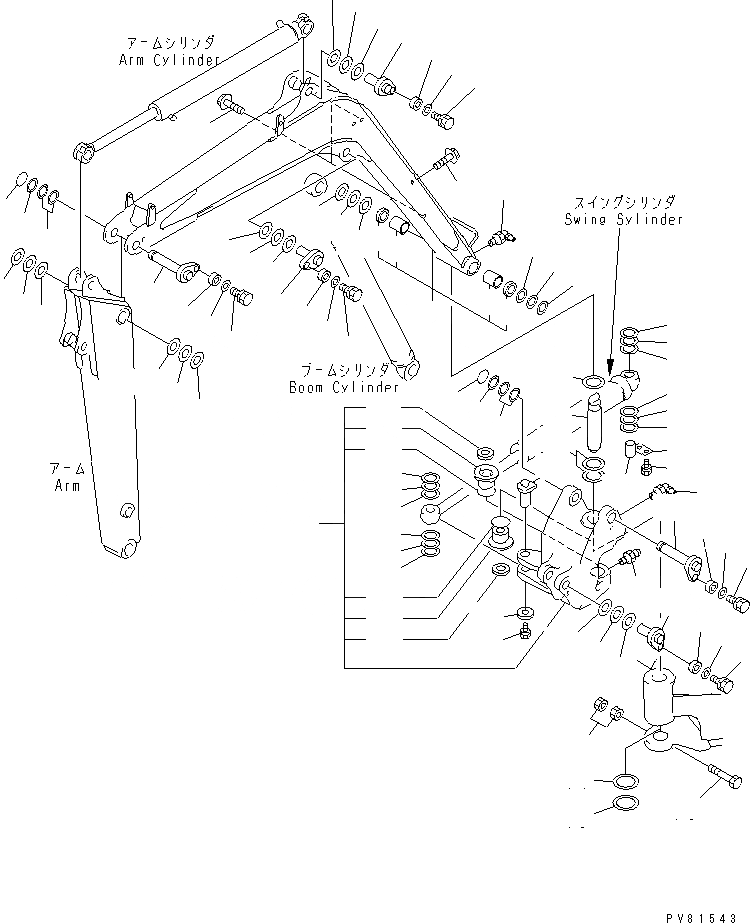 アームシリンダ
Arm Cylinder

スイングシリンダ
Swing Sylinder

ブームシリンダ
Boom Cylinder

アーム
Arm

PV81543