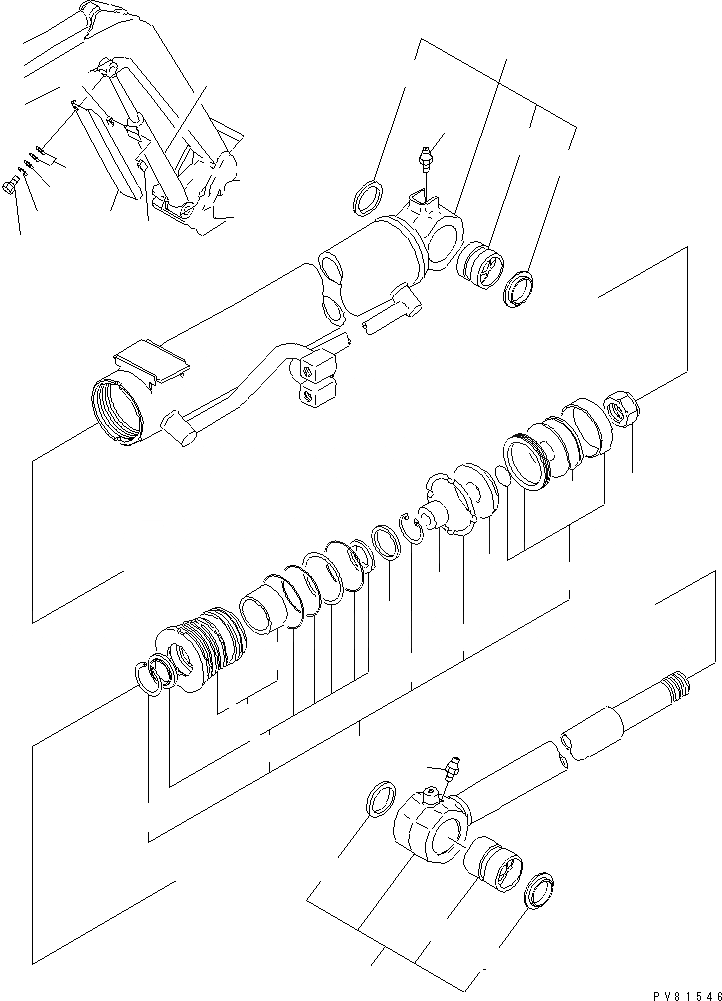 PV81546