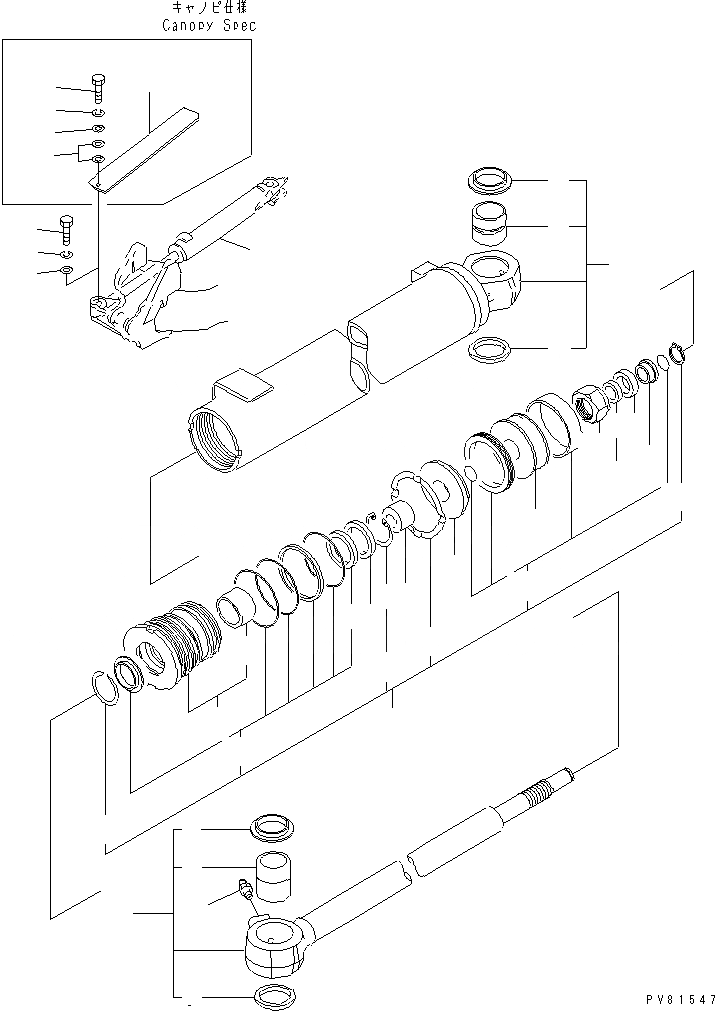 キャノピ仕様
Canopy Spec

PV81547