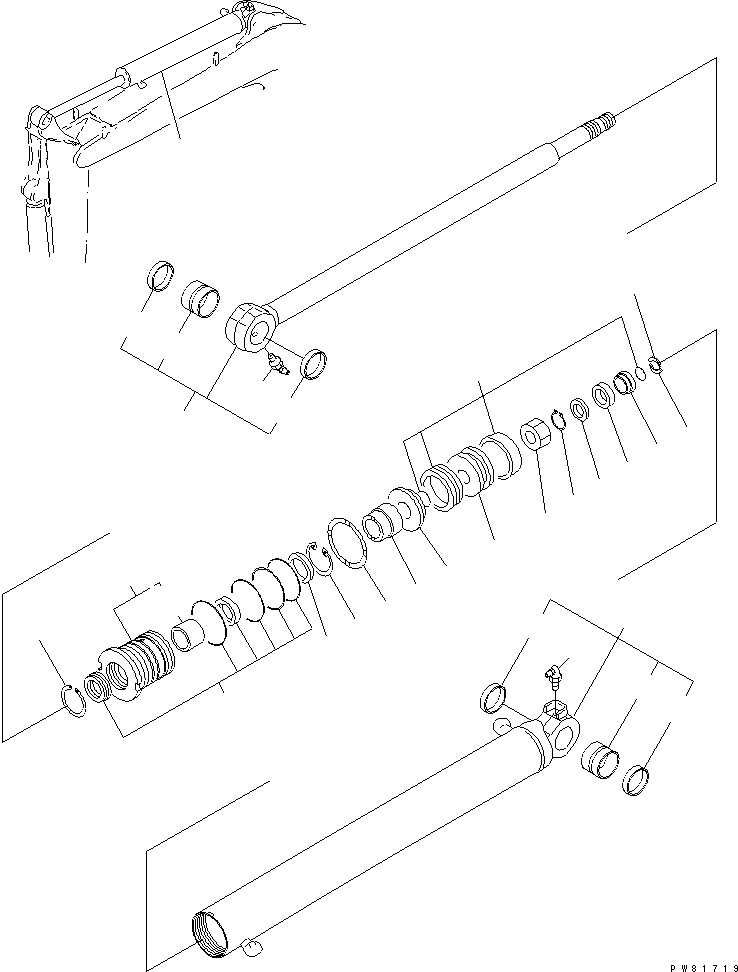 PW81719