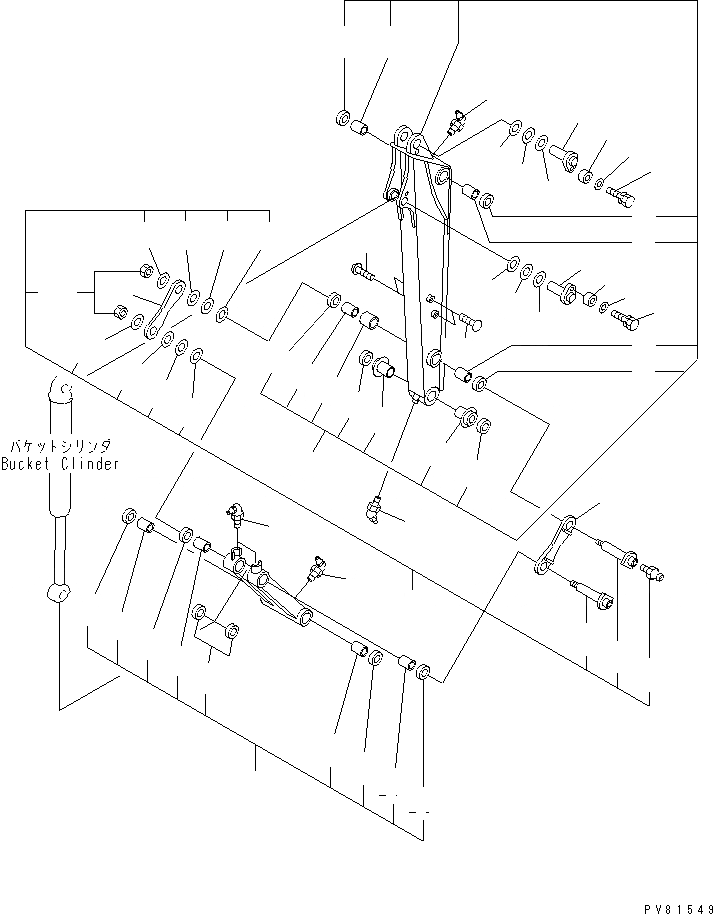 バケットシリンダ
Bucket Clinder

PV81549