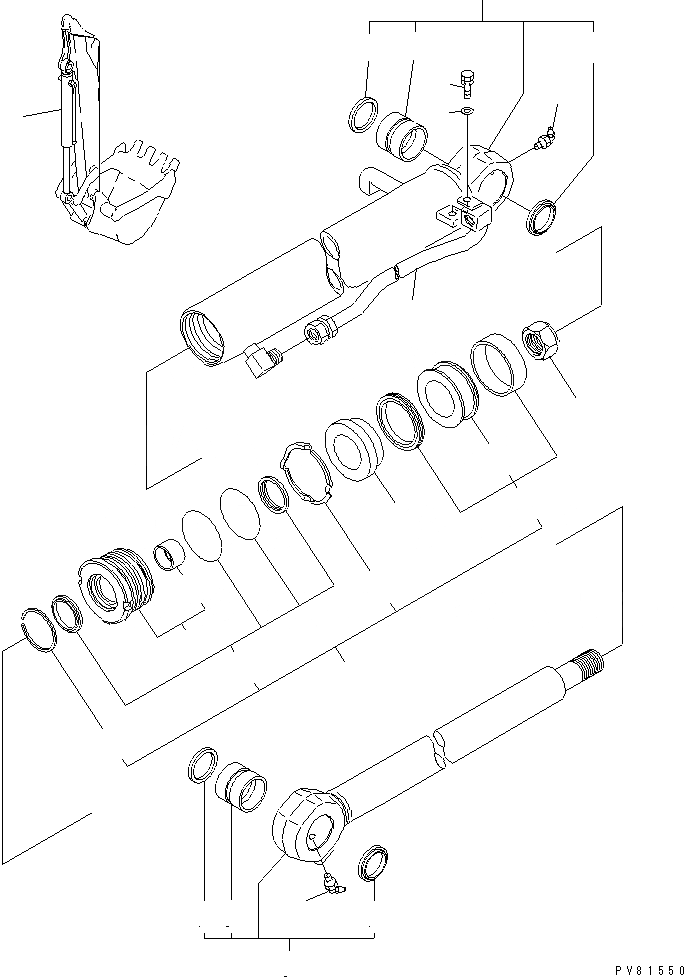 PV81550