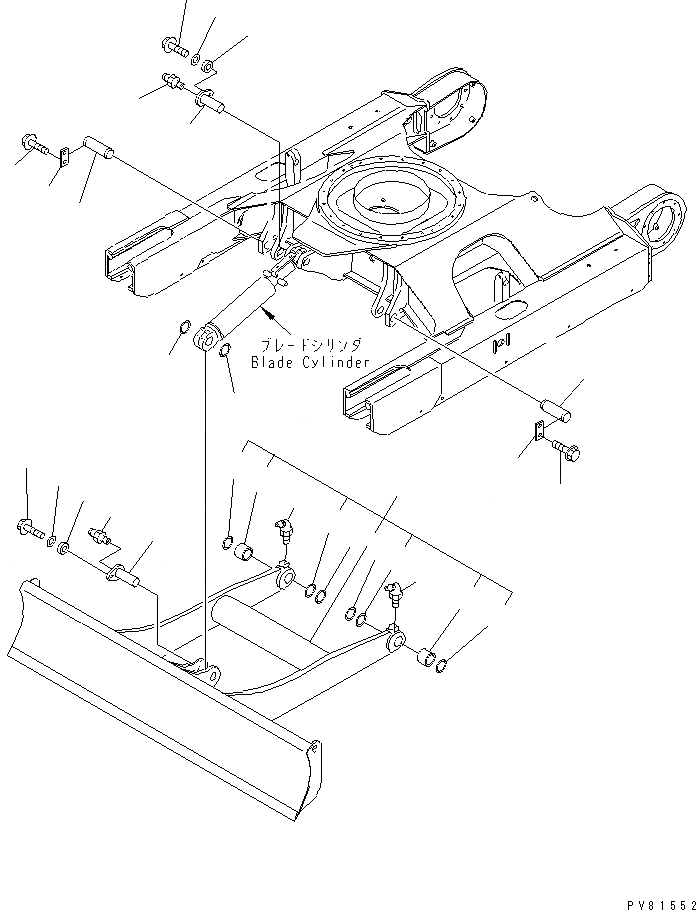 ブレードシリンダ
Blade Cylinder

PV81552