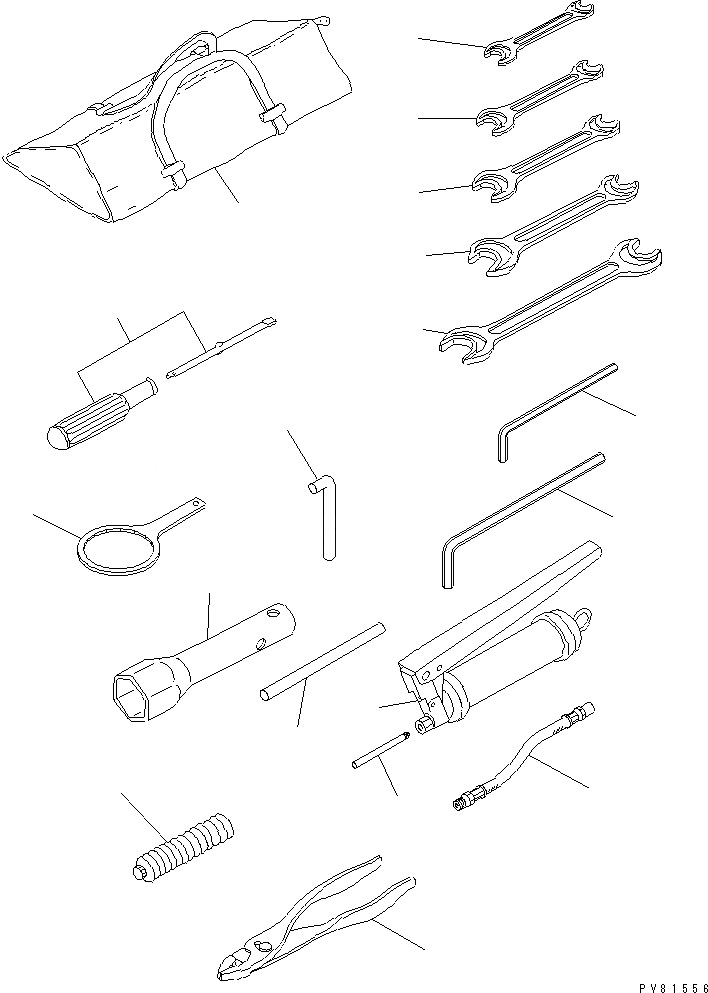 PV81556