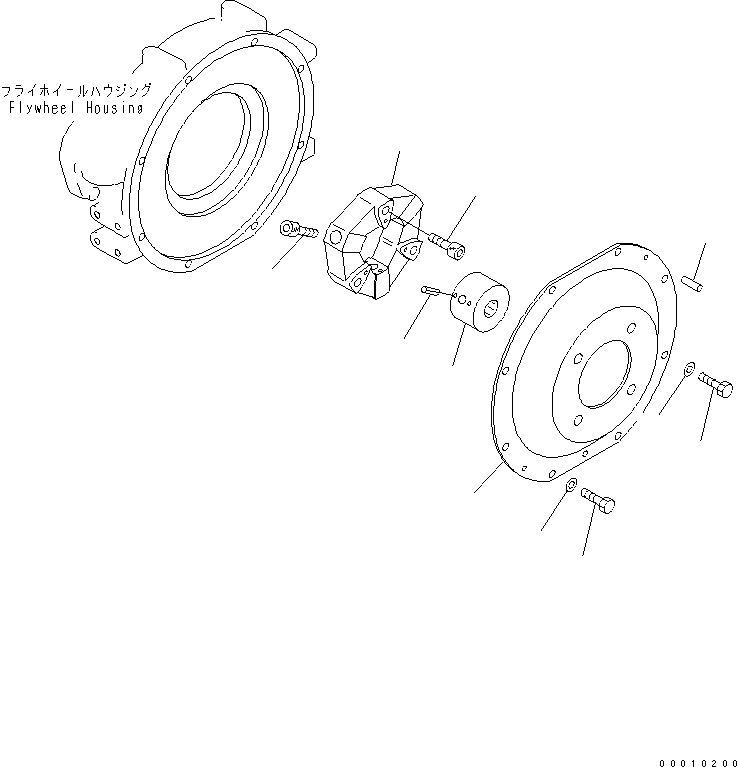 フライホイールハウジング
Flywheel Housing

00010200