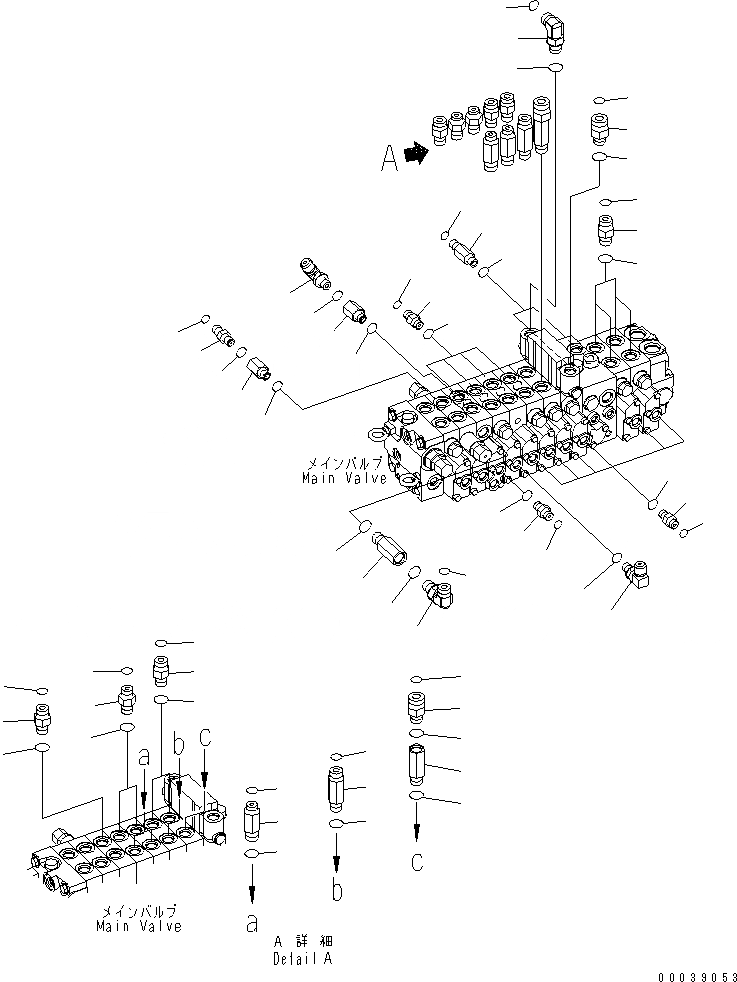 A

メインバルブ
Main Valve

a
b
c

メインバルブ
Main Valve

a

b

c

A 詳細
Detail A

00039053